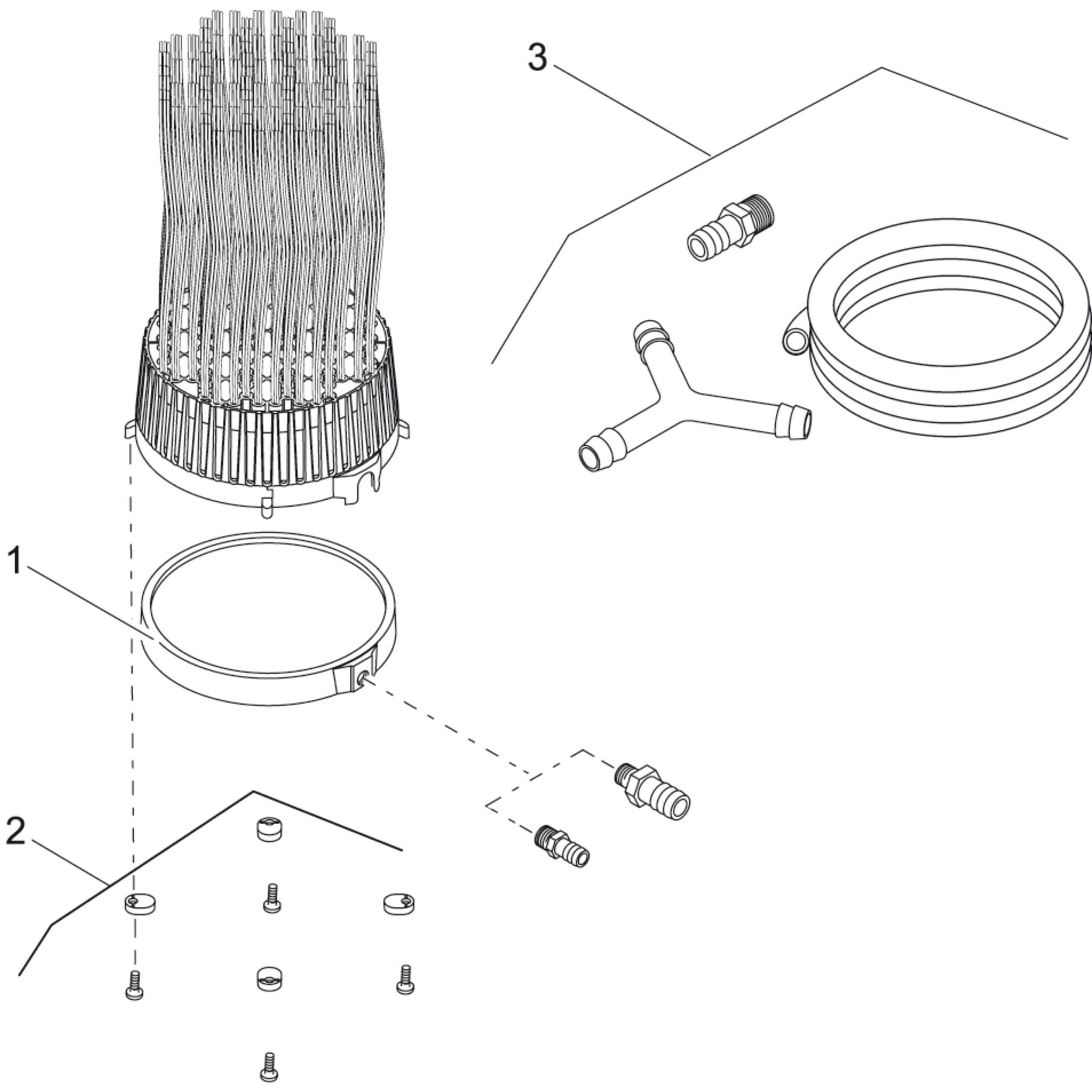 3

1

2