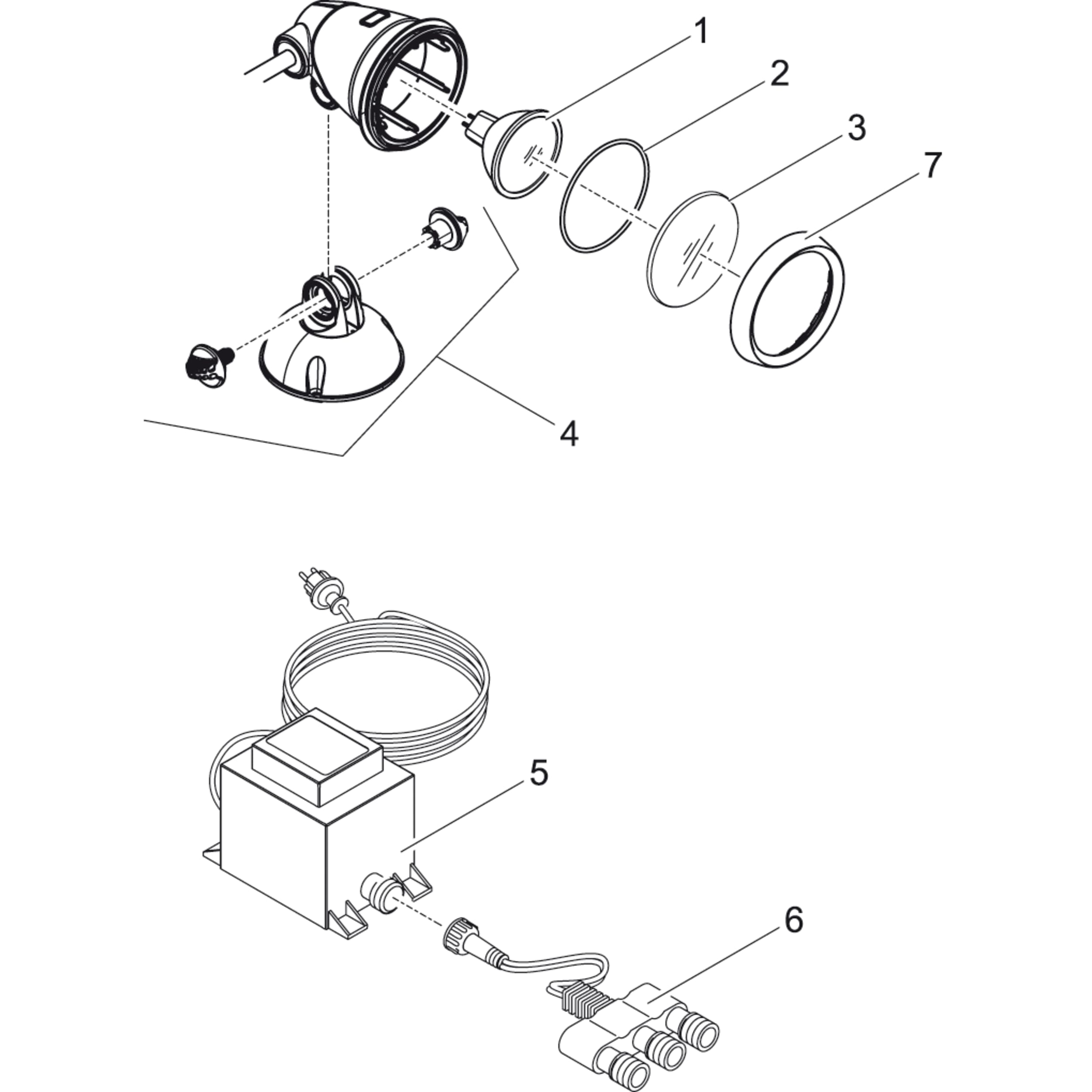 1
2
3
7
4
5
6